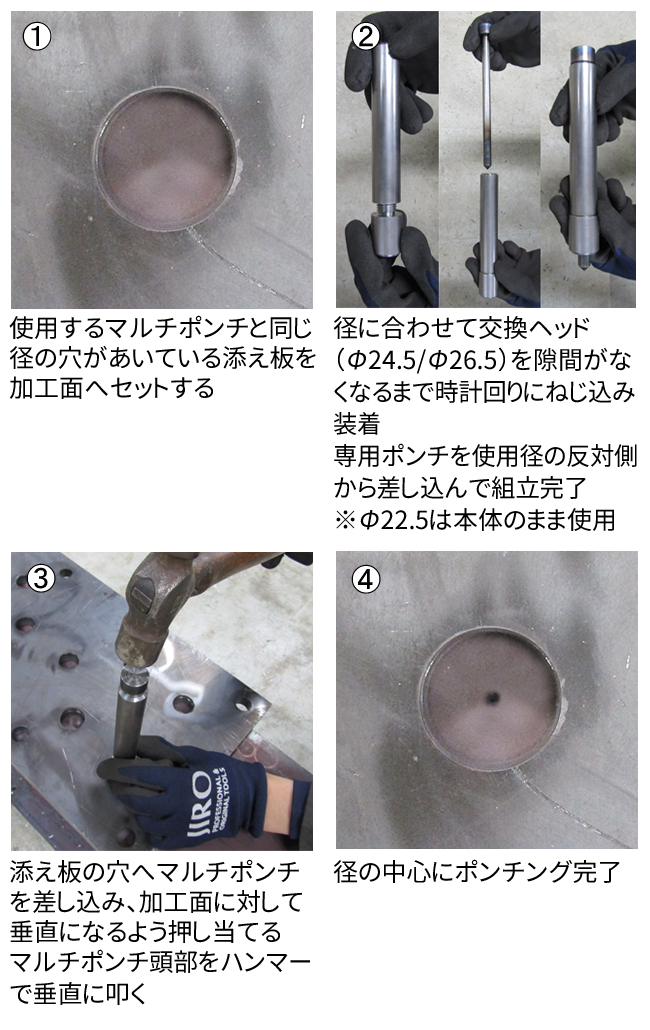 ①

使用するマルチポンチと同じ径の穴があいている添え板を加工面へセットする

②

径に合わせて交換ヘッド（Φ24.5/Φ26.5）を隙間がなくなるまで時計回りにねじ込み装着
専用ポンチを使用径の反対側から差し込んで組立完了
※Φ22.5は本体のまま使用

③

JIRO
PROFESSIONAL ORIGINAL TOOLS

添え板の穴へマルチポンチを差し込み、加工面に対して垂直になるよう押し当てる
マルチポンチ頭部をハンマーで垂直に叩く

④

径の中心にポンチング完了